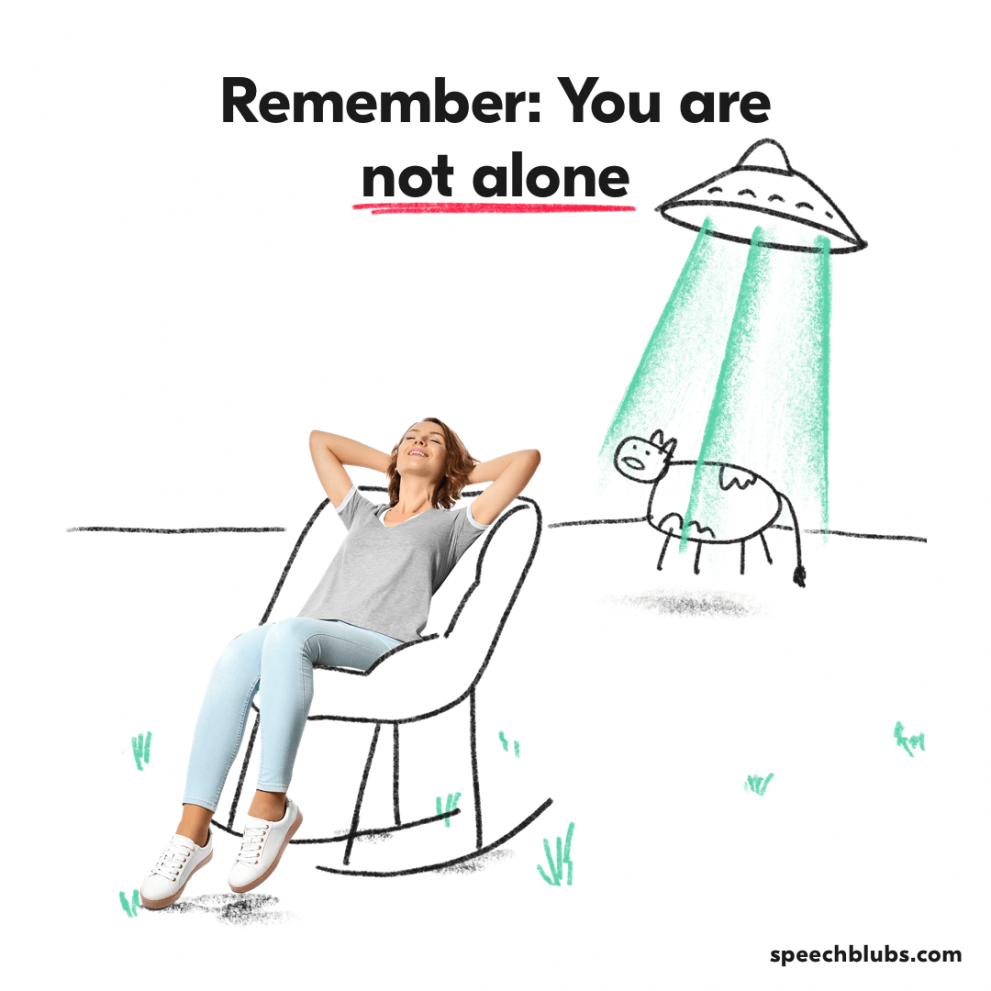 Remember: You are not alone

speechblubs.com