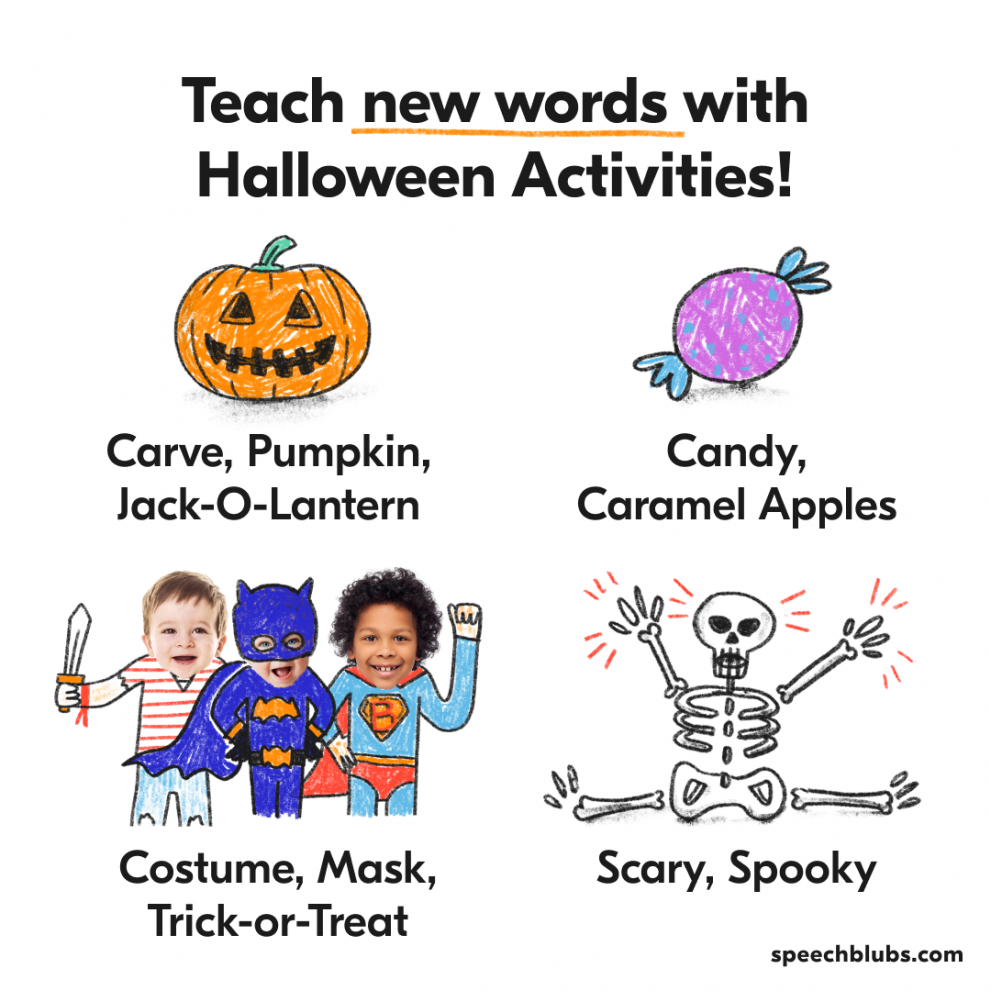 Teach new words with Halloween Activities!

Carve, Pumpkin, Jack-O-Lantern

Candy, Caramel Apples

B

Costume, Mask, Trick-or-Treat

Scary, Spooky

speechblubs.com