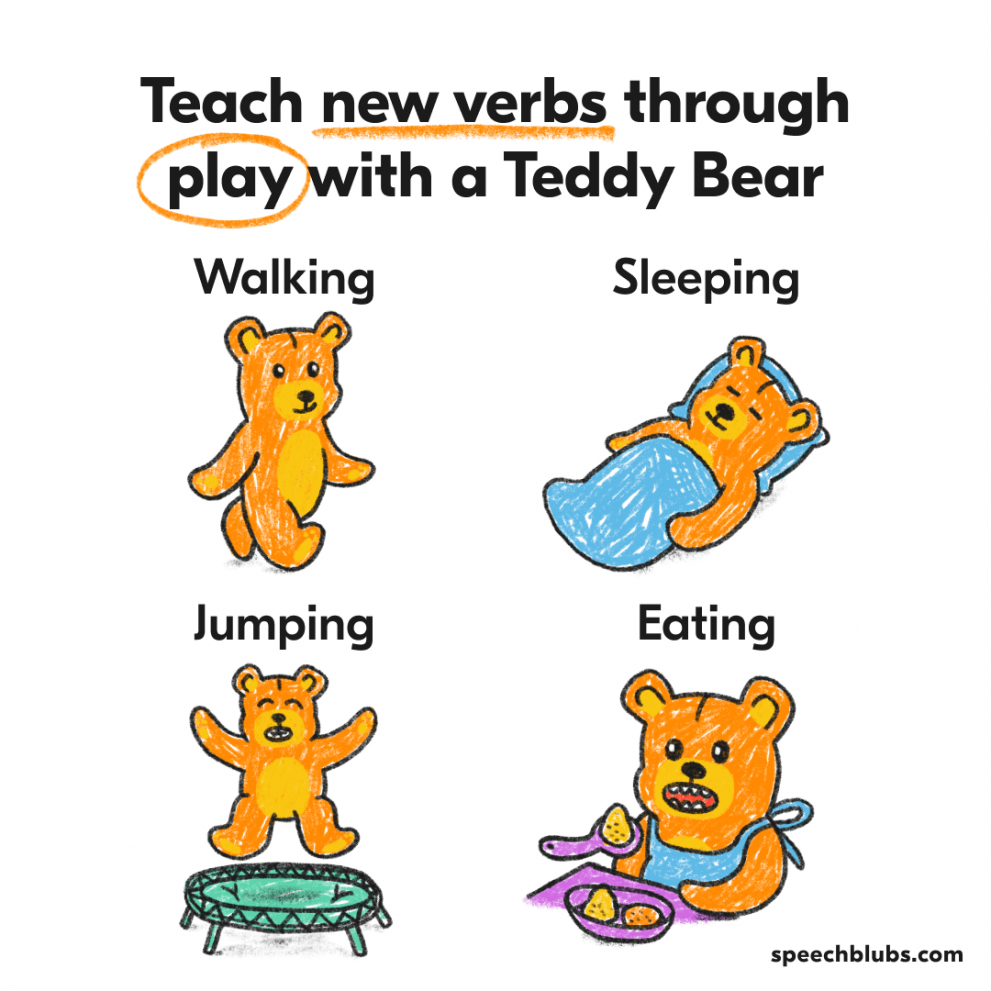 Teach new verbs through play with a Teddy Bear

Walking

Sleeping

Jumping

Eating

speechblubs.com