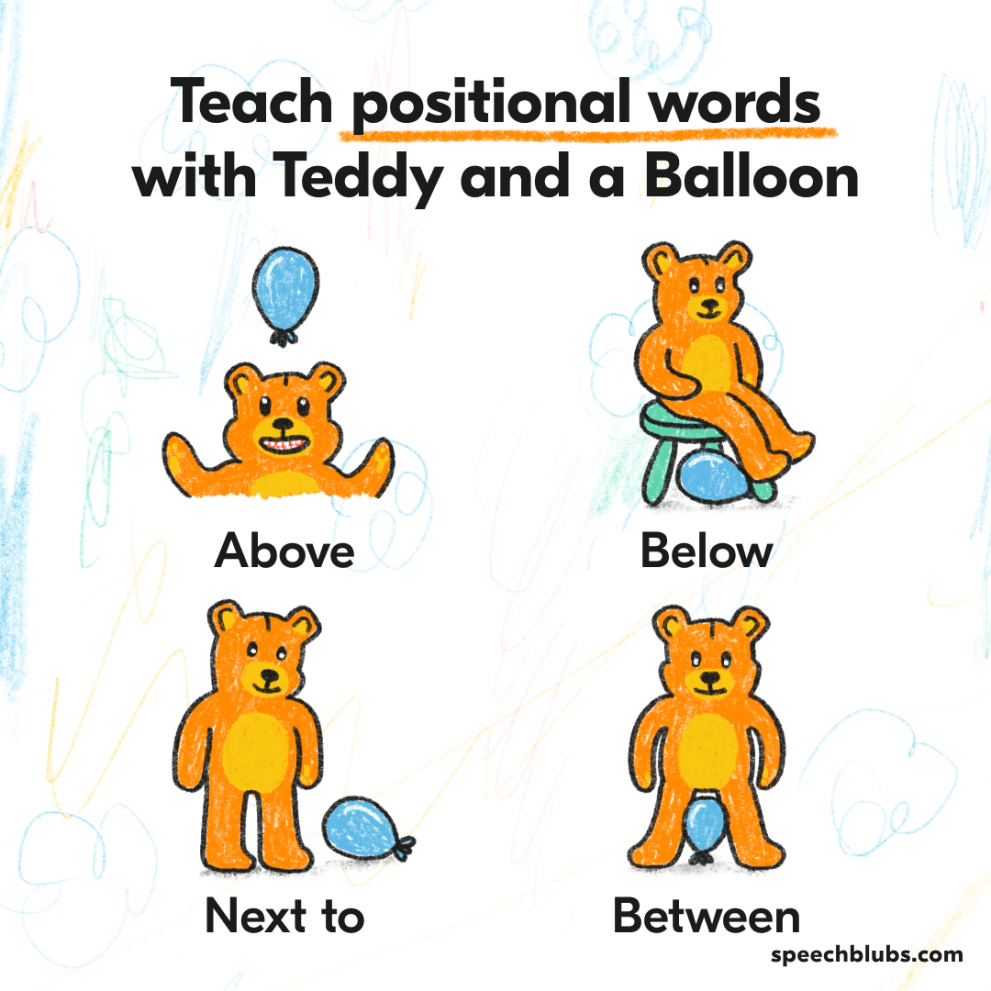 Teach positional words with Teddy and a Balloon

Above

Below

Next to

Between

speechblubs.com