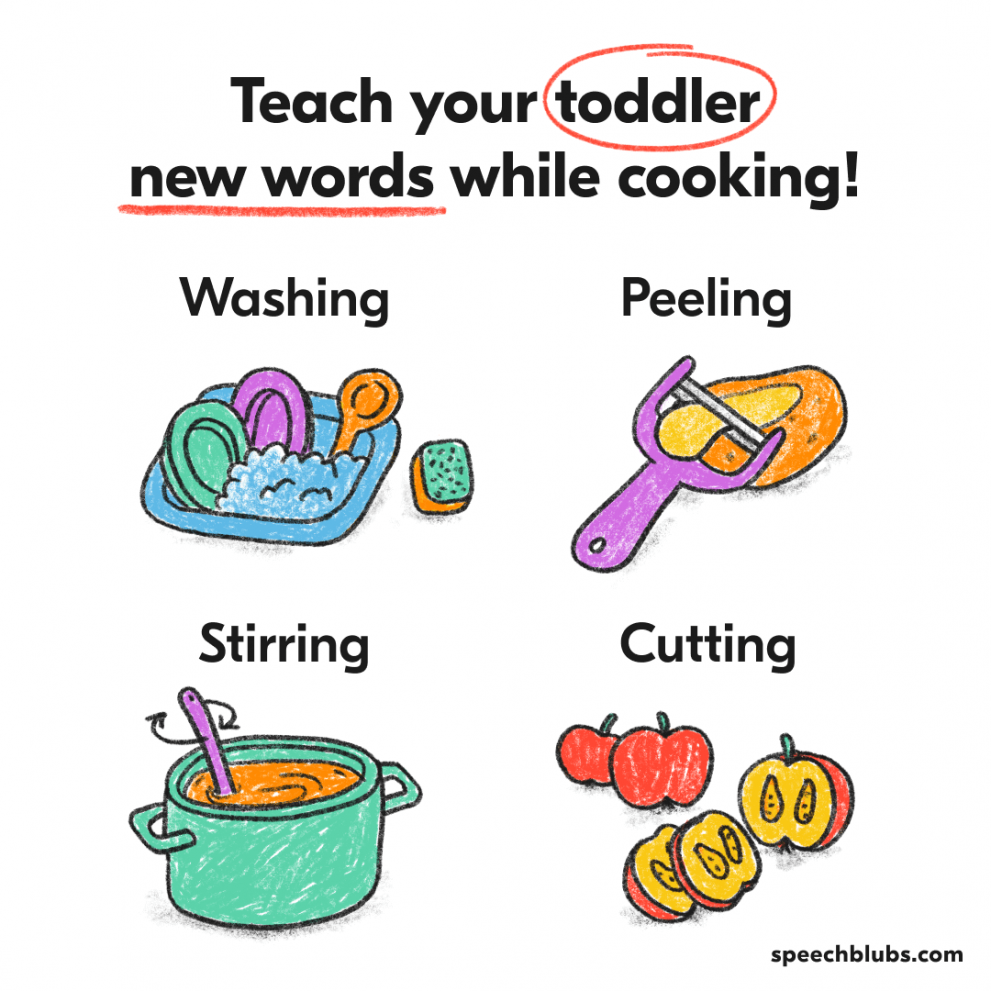 Teach your toddler new words while cooking!

Washing

Peeling

Stirring

Cutting

speechblubs.com