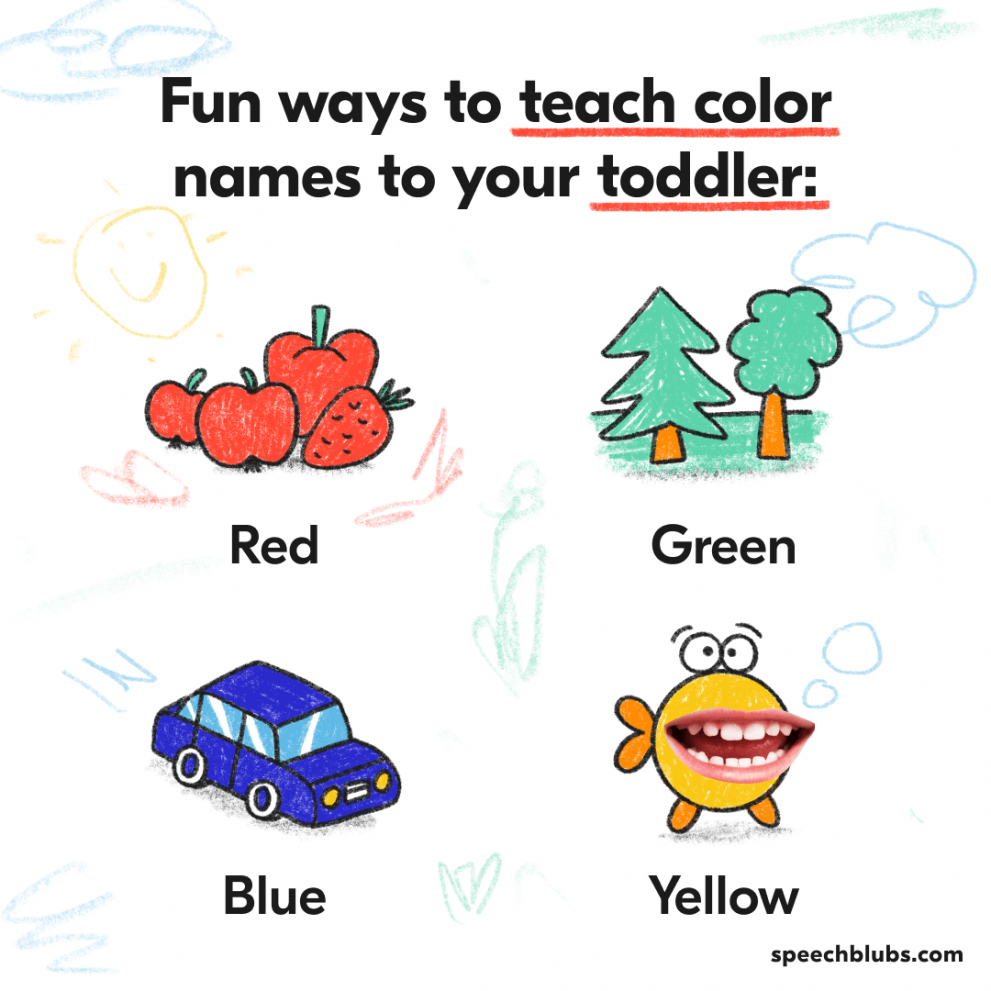 Fun ways to teach color names to your toddler:

Red

Green

Blue

Yellow

speechblubs.com